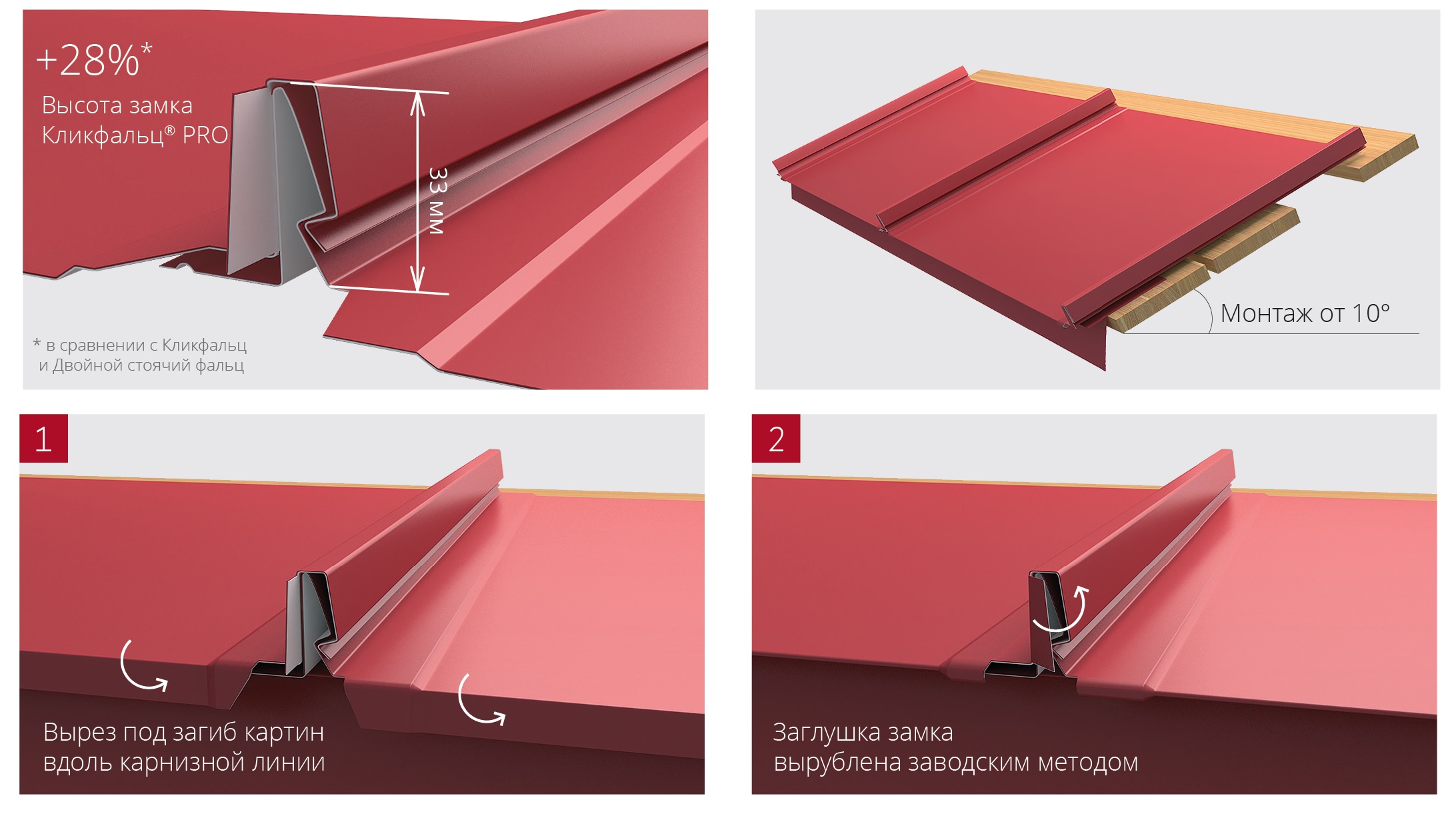 +28%*
Высота замка Кликфальц® PRO

33 мм

* в сравнении с Кликфальц и Двойной стоячий фальц

Монтаж от 10°

1

Вырез под загиб картин вдоль карнизной линии

2

Заглушка замка вырублена заводским методом